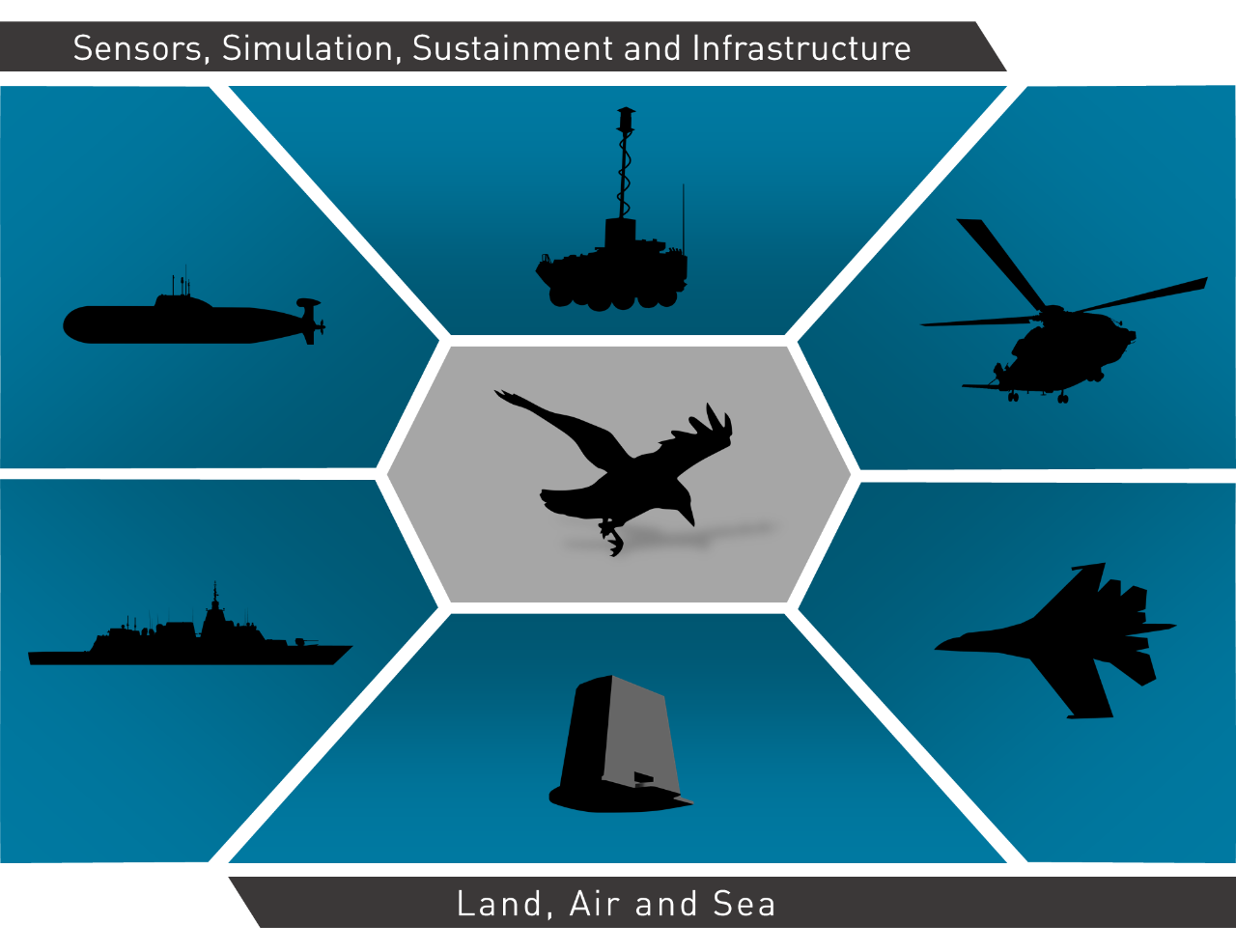 Sensors, Simulation, Sustainment and Infrastructure

Land, Air and Sea